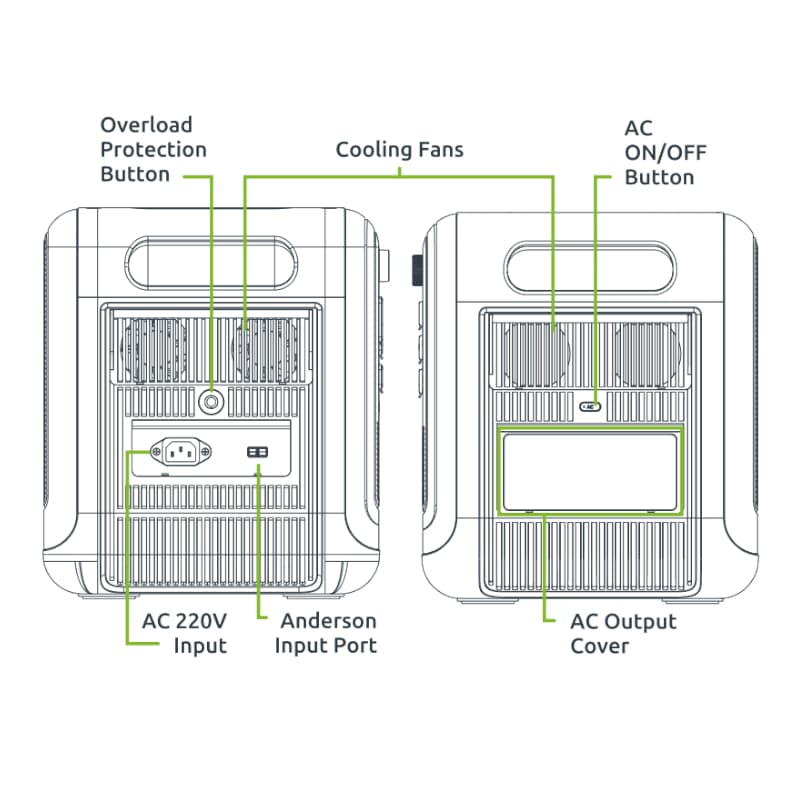 Overload Protection Button

Cooling Fans

AC ON/OFF Button

AC

AC 220V Input

Anderson Input Port

AC Output Cover